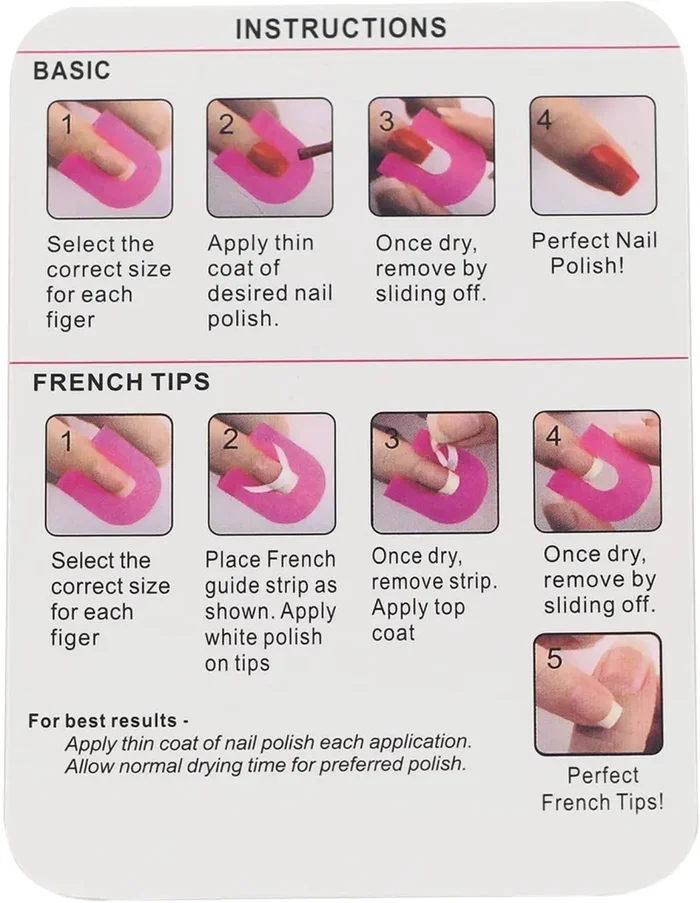 INSTRUCTIONS

BASIC

1

Select the correct size for each figer

2

Apply thin coat of desired nail polish.

3

Once dry, remove by sliding off.

4

Perfect Nail Polish!

FRENCH TIPS

1

Select the correct size for each figer

2

Place French guide strip as shown. Apply white polish on tips

3

Once dry, remove strip. Apply top coat

4

Once dry, remove by sliding off.

5

Perfect French Tips!

For best results -
Apply thin coat of nail polish each application.
Allow normal drying time for preferred polish.