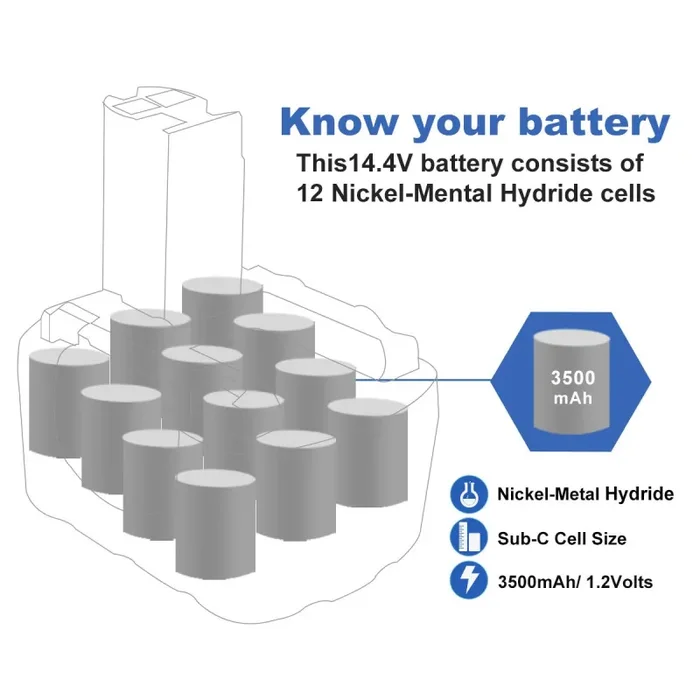 Know your battery

This14.4V battery consists of 12 Nickel-Mental Hydride cells

3500 mAh

Nickel-Metal Hydride

Sub-C Cell Size

3500mAh/ 1.2Volts