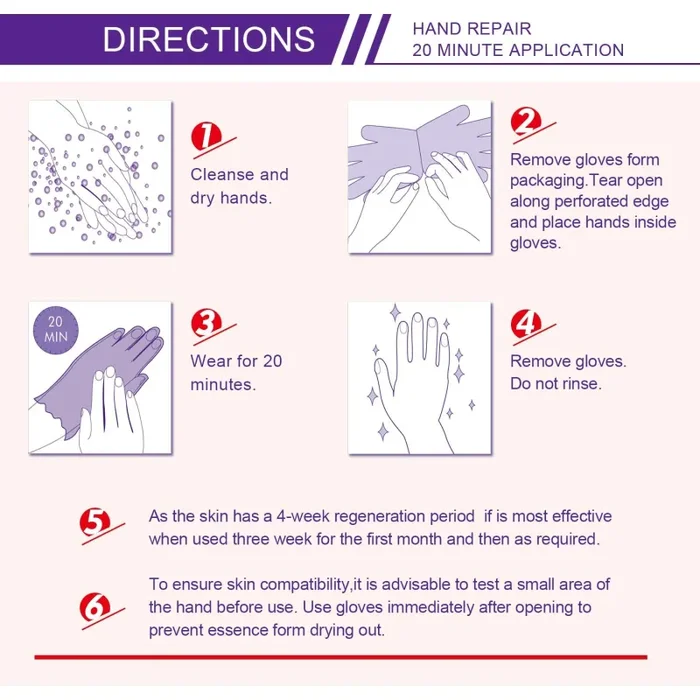 DIRECTIONS

HAND REPAIR
20 MINUTE APPLICATION

1
Cleanse and dry hands.

2
Remove gloves form packaging.Tear open along perforated edge and place hands inside gloves.

20 MIN

3
Wear for 20 minutes.

4
Remove gloves. Do not rinse.

5
As the skin has a 4-week regeneration period if is most effective when used three week for the first month and then as required.

6
To ensure skin compatibility,it is advisable to test a small area of the hand before use. Use gloves immediately after opening to prevent essence form drying out.