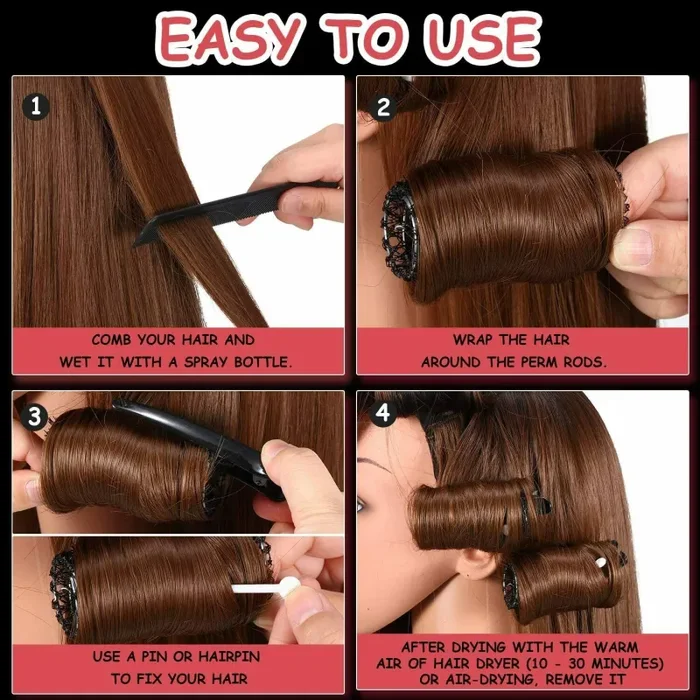 EASY TO USE

1

COMB YOUR HAIR AND WET IT WITH A SPRAY BOTTLE.

2

WRAP THE HAIR AROUND THE PERM RODS.

3

USE A PIN OR HAIRPIN TO FIX YOUR HAIR

4

AFTER DRYING WITH THE WARM AIR OF HAIR DRYER (10 - 30 MINUTES) OR AIR-DRYING, REMOVE IT