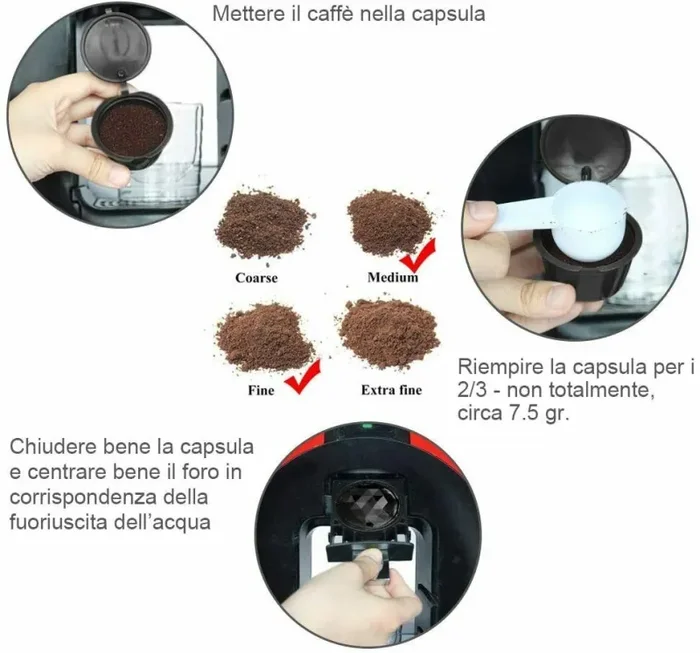 Mettere il caffè nella capsula

Coarse

Medium

Fine

Extra fine

Riempire la capsula per i 2/3 - non totalmente, circa 7.5 gr.

Chiudere bene la capsula e centrare bene il foro in corrispondenza della fuoriuscita dell'acqua