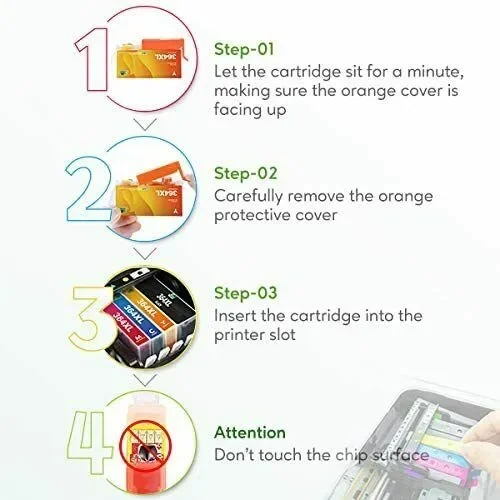 1

364XL

Step-01
Let the cartridge sit for a minute, making sure the orange cover is facing up

2

364XL

Step-02
Carefully remove the orange protective cover

3

364XL

364XL

364XL

364XL

Step-03
Insert the cartridge into the printer slot

4

Attention
Don't touch the chip surface