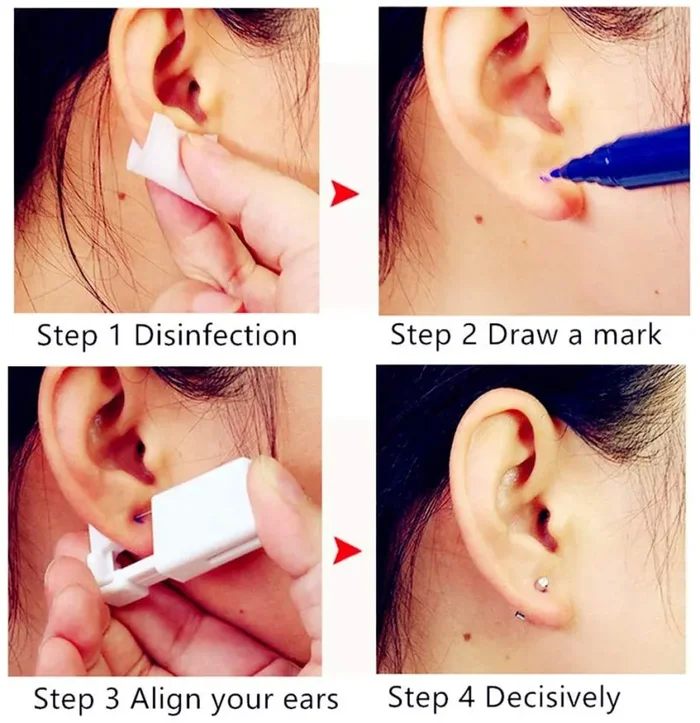 Step 1 Disinfection

Step 2 Draw a mark

Step 3 Align your ears

Step 4 Decisively