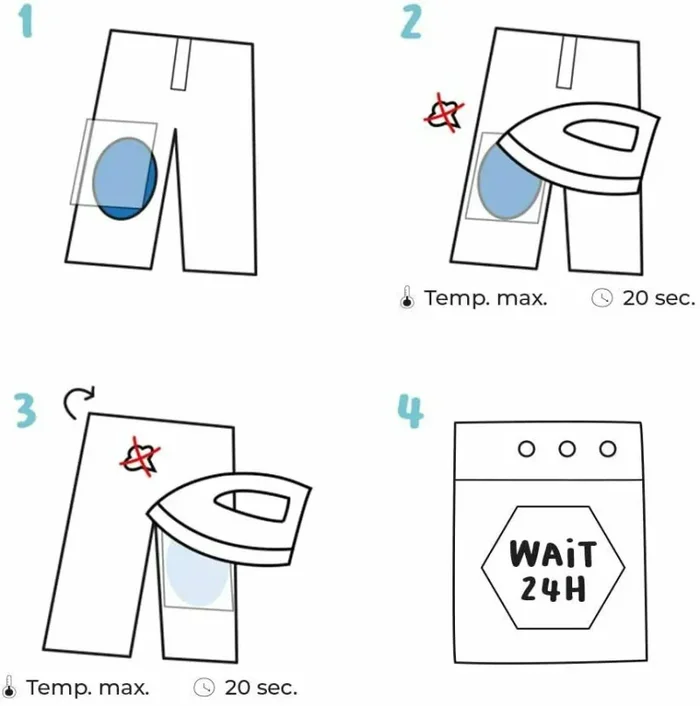 1

2

Temp. max. 20 sec.

3

Temp. max. 20 sec.

4

WAiT 24H