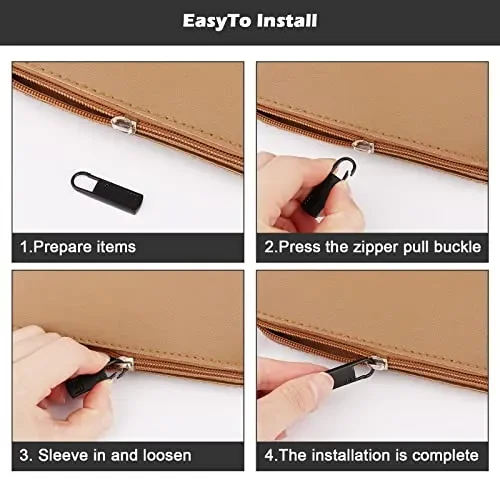 EasyTo Install

1.Prepare items

2.Press the zipper pull buckle

3. Sleeve in and loosen

4.The installation is complete