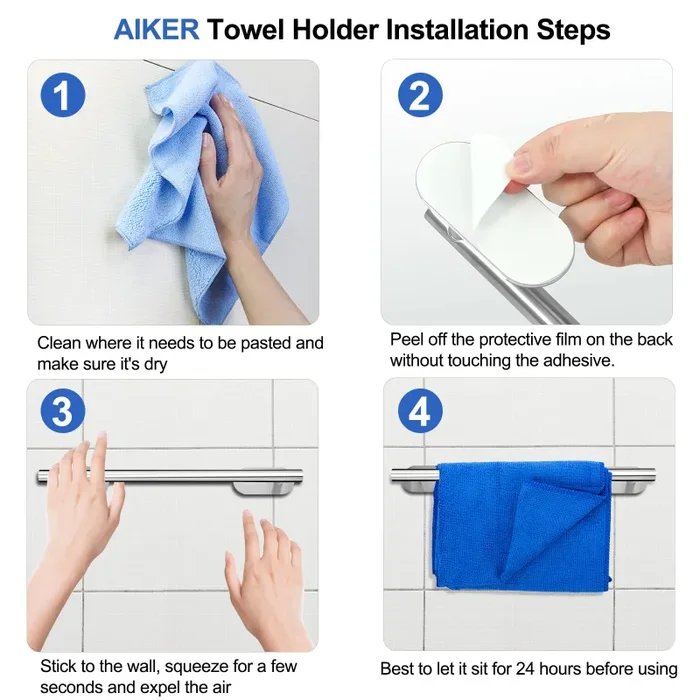 AIKER Towel Holder Installation Steps

1

Clean where it needs to be pasted and make sure it's dry

2

Peel off the protective film on the back without touching the adhesive.

3

Stick to the wall, squeeze for a few seconds and expel the air

4

Best to let it sit for 24 hours before using