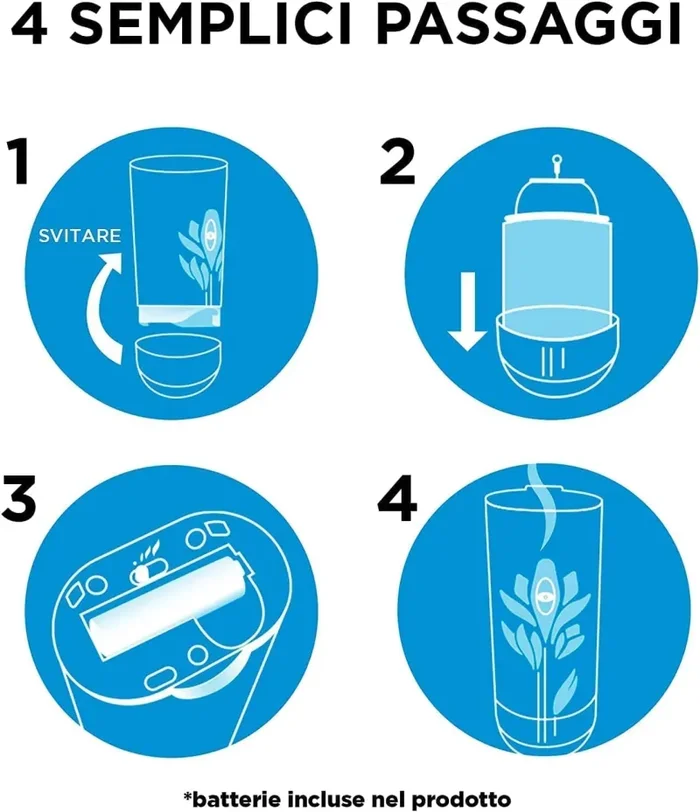 4 SEMPLICI PASSAGGI

1

SVITARE

2

3

4

*batterie incluse nel prodotto