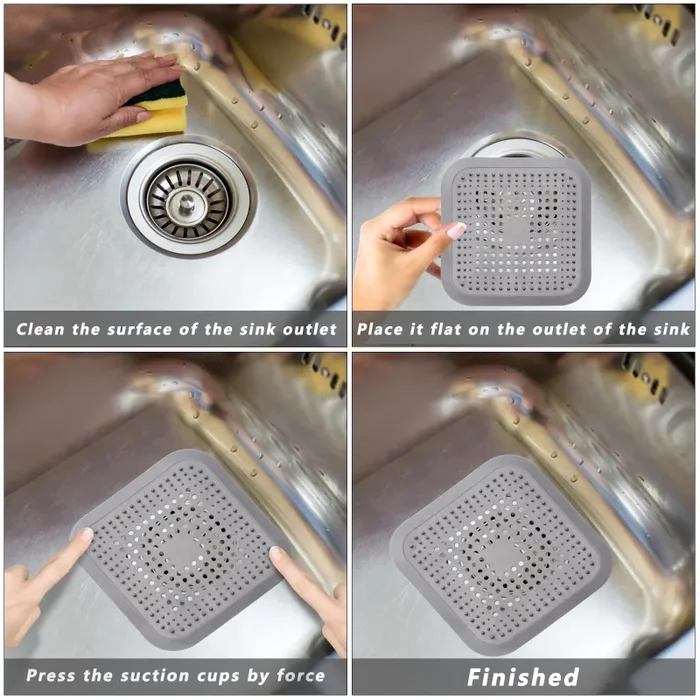 Clean the surface of the sink outlet

Place it flat on the outlet of the sink

Press the suction cups by force

Finished