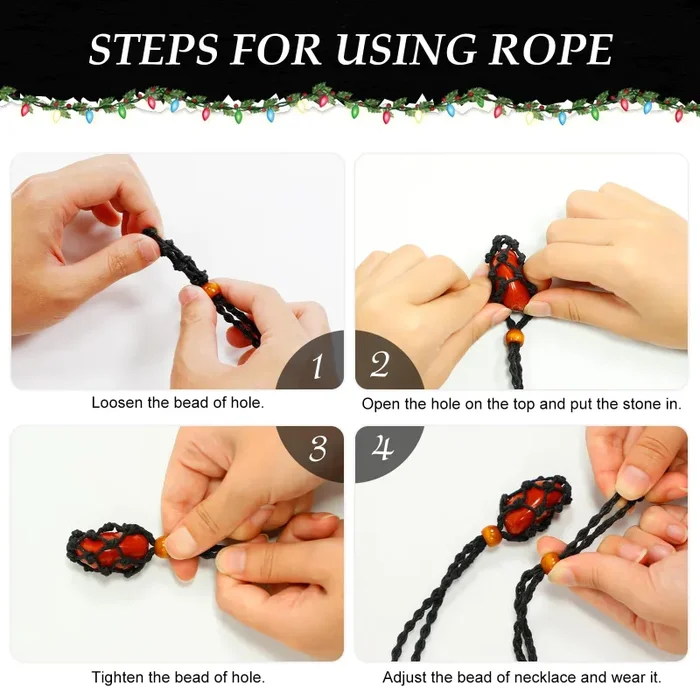 STEPS FOR USING ROPE

1

Loosen the bead of hole.

2

Open the hole on the top and put the stone in.

3

Tighten the bead of hole.

4

Adjust the bead of necklace and wear it.