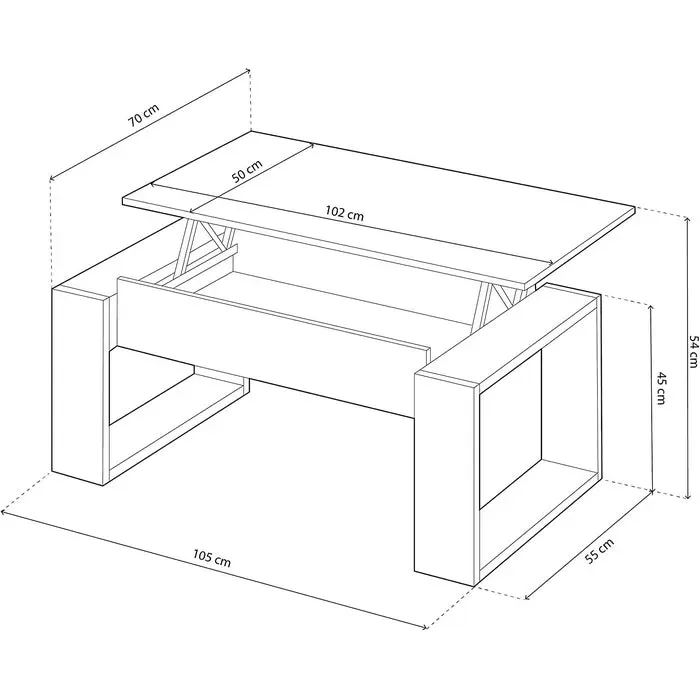 70 cm
50 cm
102 cm
54 cm
45 cm
55 cm
105 cm